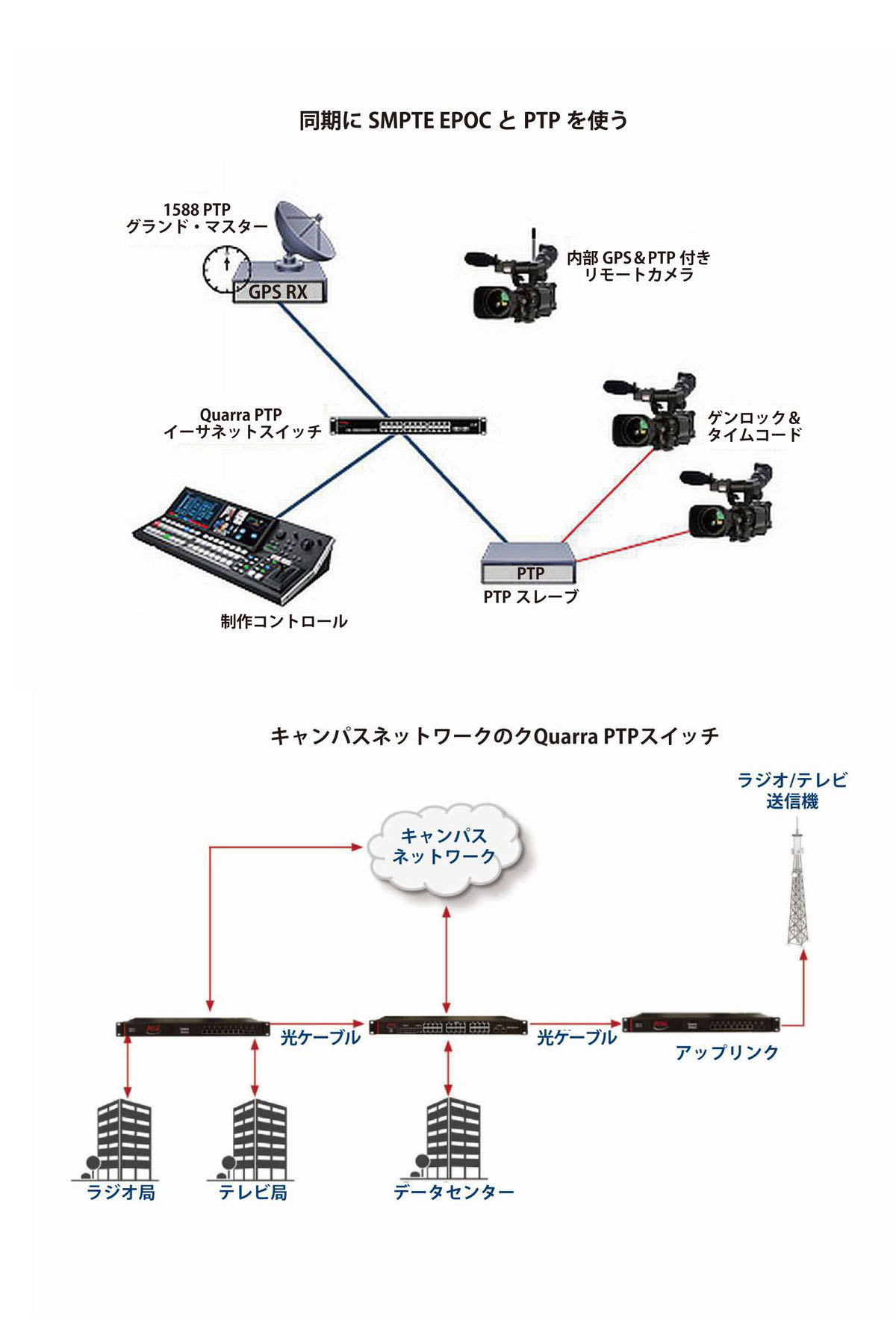 同期に SMPTE EPOC と PTP を使う

1588 PTP
グランド・マスター

GPS RX

内部 GPS＆PTP 付き
リモートカメラ

Quarra PTP
イーサネットスイッチ

ゲンロック＆
タイムコード

PTP
PTP スレーブ

制作コントロール

キャンパスネットワークのクQuarra PTPスイッチ

ラジオ/テレビ
送信機

キャンパス
ネットワーク

光ケーブル

光ケーブル

アップリンク

ラジオ局

テレビ局

データセンター